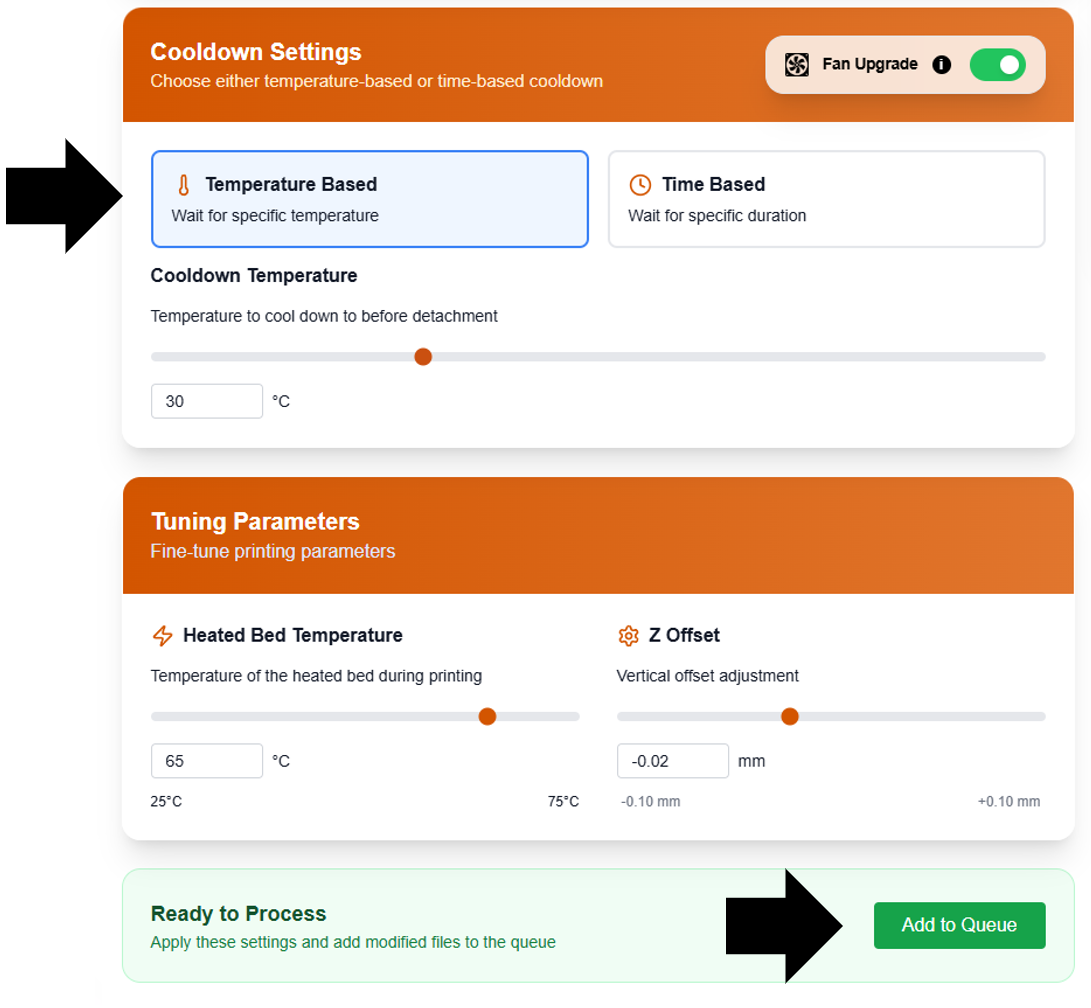 Cooldown Settings
Choose either temperature-based or time-based cooldown

Fan Upgrade

Temperature Based
Wait for specific temperature

Time Based
Wait for specific duration

Cooldown Temperature

Temperature to cool down to before detachment

30 °C

Tuning Parameters
Fine-tune printing parameters

Heated Bed Temperature

Temperature of the heated bed during printing

65 °C

25°C 75°C

Z Offset

Vertical offset adjustment

-0.02 mm

-0.10 mm +0.10 mm

Ready to Process
Apply these settings and add modified files to the queue

Add to Queue